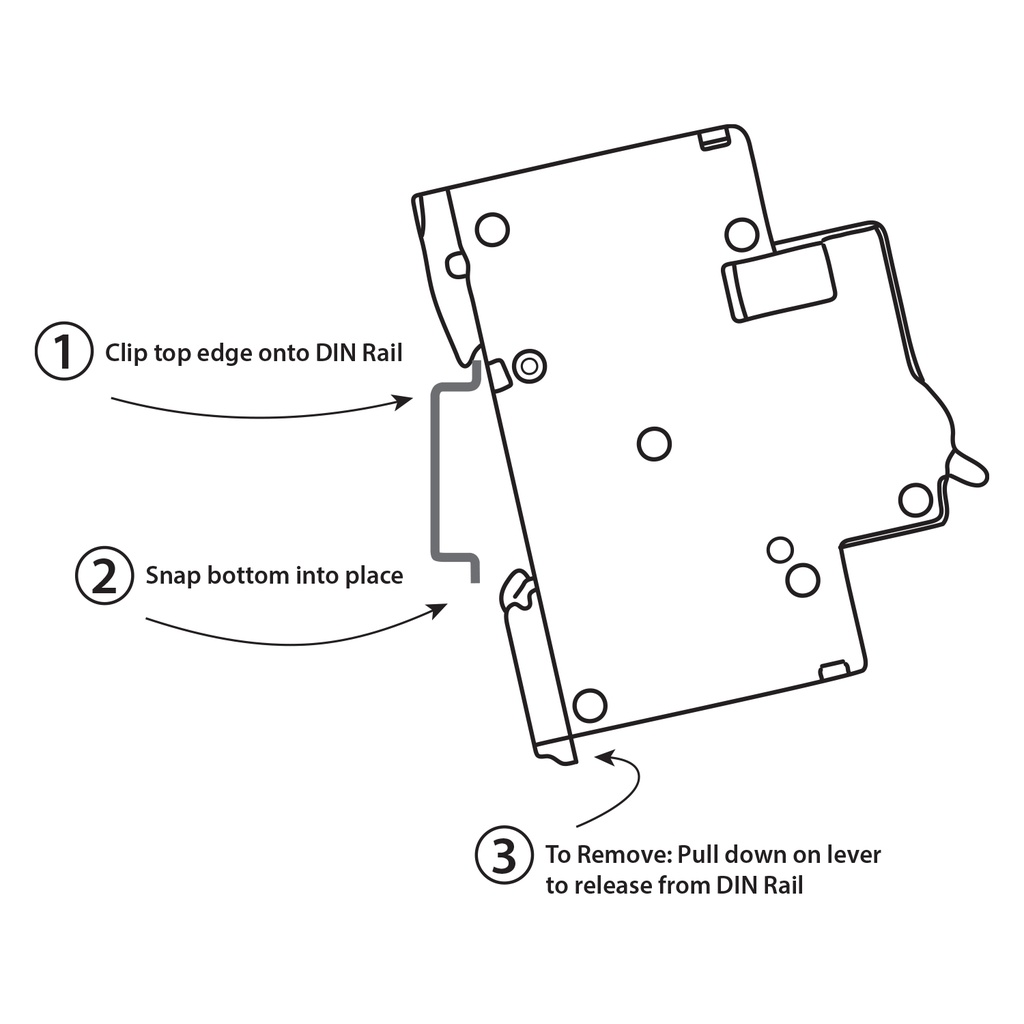 1 Clip top edge onto DIN Rail

2 Snap bottom into place

3 To Remove: Pull down on lever to release from DIN Rail